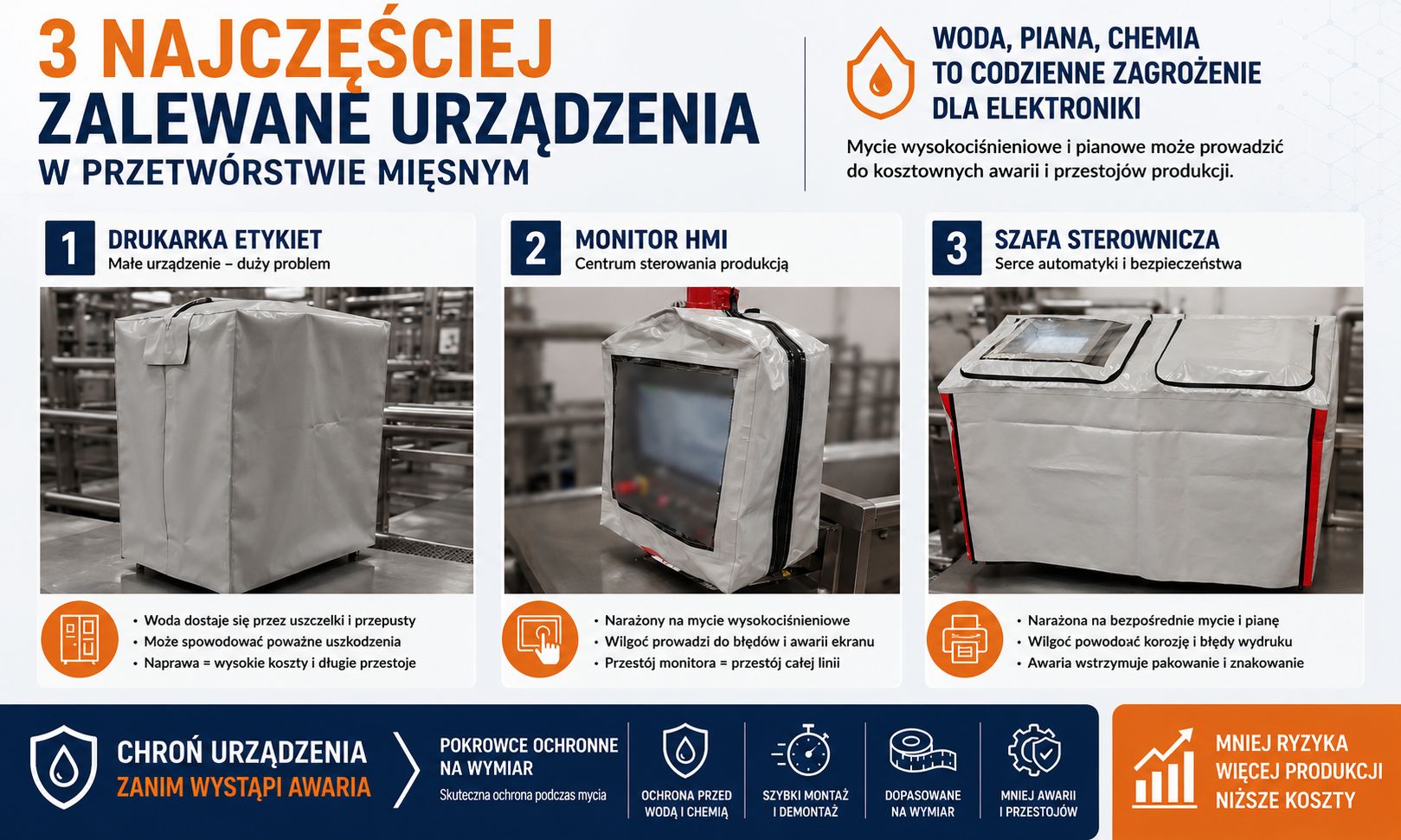 3 NAJCZĘŚCIEJ ZALEWANE URZĄDZENIA W PRZETWÓRSTWIE MIĘSNYM

WODA, PIANA, CHEMIA TO CODZIENNE ZAGROŻENIE DLA ELEKTRONIKI

Mycie wysokociśnieniowe i pianowe może prowadzić do kosztownych awarii i przestojów produkcji.

1 DRUKARKA ETYKIET
Małe urządzenie – duży problem

• Woda dostaje się przez uszczelki i przepusty
• Może spowodować poważne uszkodzenia
• Naprawa = wysokie koszty i długie przestoje

2 MONITOR HMI
Centrum sterowania produkcją

• Narażony na mycie wysokociśnieniowe
• Wilgoć prowadzi do błędów i awarii ekranu
• Przestój monitora = przestój całej linii

3 SZAFA STEROWNICZA
Serce automatyki i bezpieczeństwa

• Narażona na bezpośrednie mycie i pianę
• Wilgoć powodoać korozję i błędy wydruku
• Awaria wstrzymuje pakowanie i znakowanie

CHROŃ URZĄDZENIA ZANIM WYSTĄPI AWARIA

POKROWCE OCHRONNE NA WYMIAR
Skuteczna ochrona podczas mycia

OCHRONA PRZED WODĄ I CHEMIĄ

SZYBKI MONTAŻ I DEMONTAŻ

DOPASOWANE NA WYMIAR

MNIEJ AWARII I PRZESTOJÓW

MNIEJ RYZYKA WIĘCEJ PRODUKCJI NIŻSZE KOSZTY